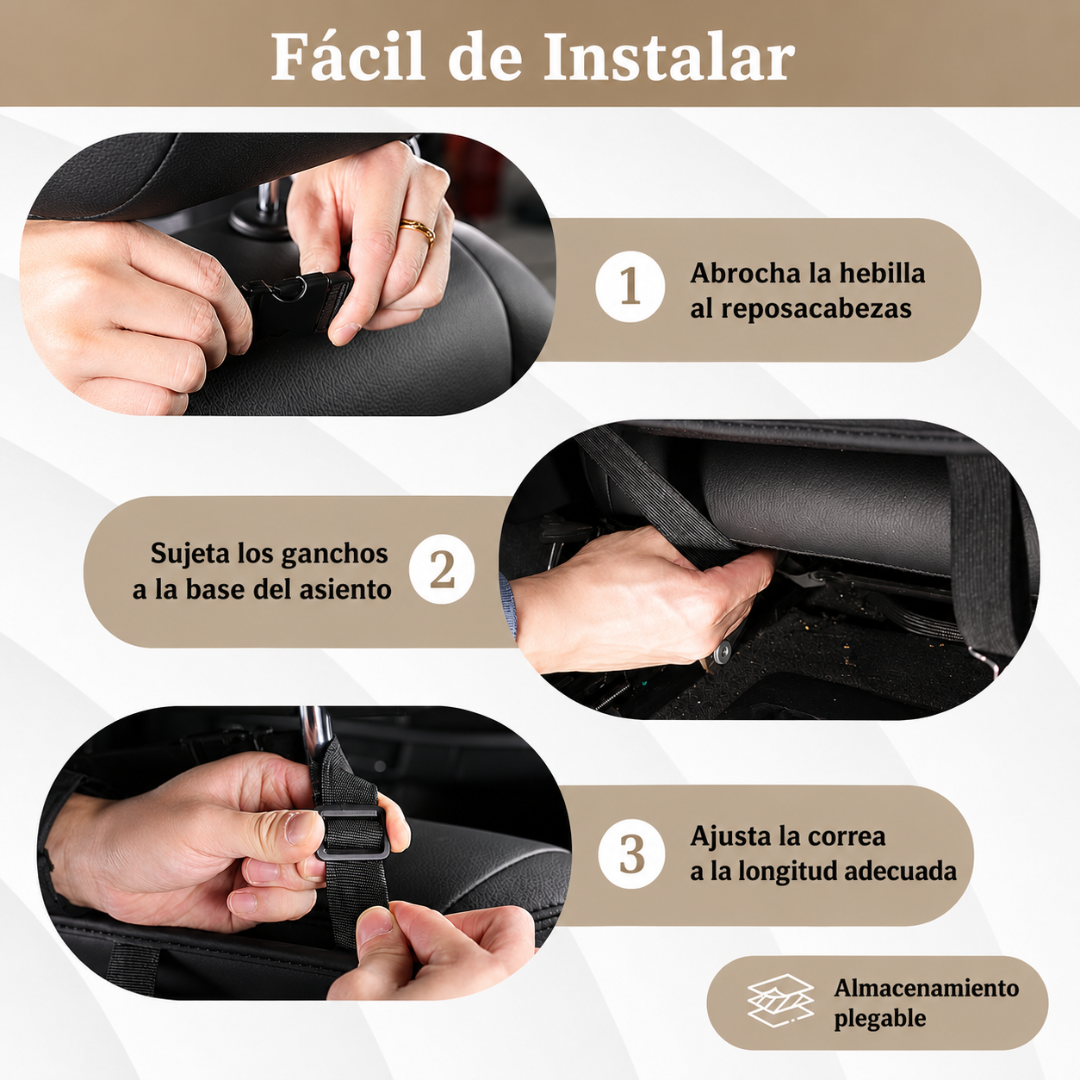 Fácil de Instalar

1 Abrocha la hebilla al reposacabezas

Sujeta los ganchos a la base del asiento 2

3 Ajusta la correa a la longitud adecuada

Almacenamiento plegable